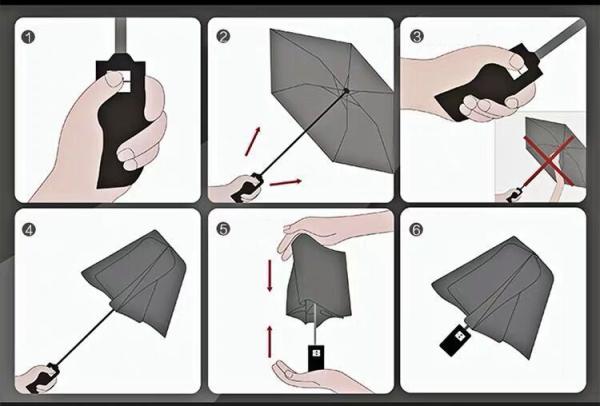 1

2

3

4

5

6